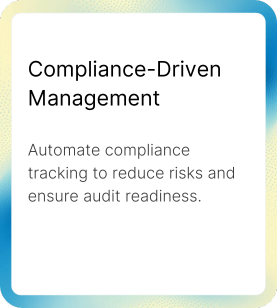 Compliance-Driven Management

Automate compliance tracking to reduce risks and ensure audit readiness.